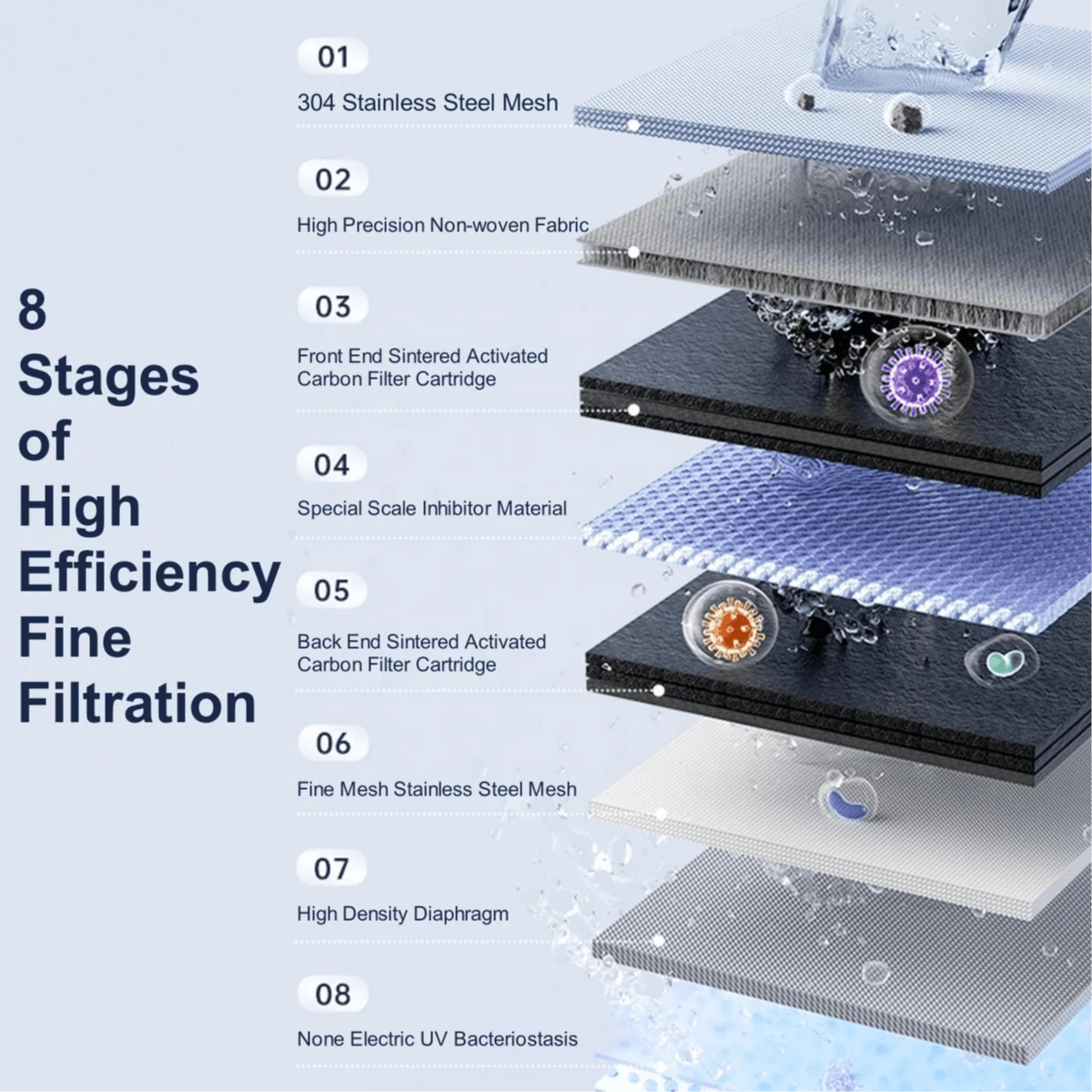 8
Stages
of
High
Efficiency
Fine
Filtration

01
304 Stainless Steel Mesh

02
High Precision Non-woven Fabric

03
Front End Sintered Activated Carbon Filter Cartridge

04
Special Scale Inhibitor Material

05
Back End Sintered Activated Carbon Filter Cartridge

06
Fine Mesh Stainless Steel Mesh

07
High Density Diaphragm

08
None Electric UV Bacteriostasis