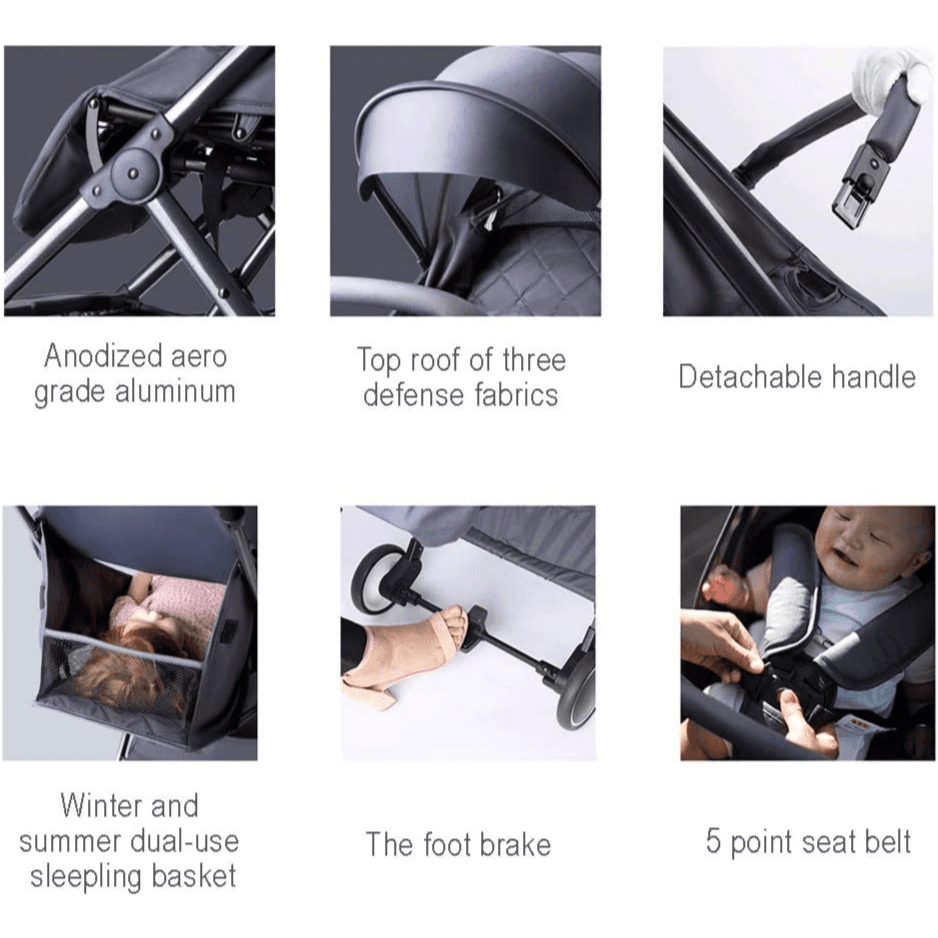 Anodized aero grade aluminum

Top roof of three defense fabrics

Detachable handle

Winter and summer dual-use sleepling basket

The foot brake

5 point seat belt