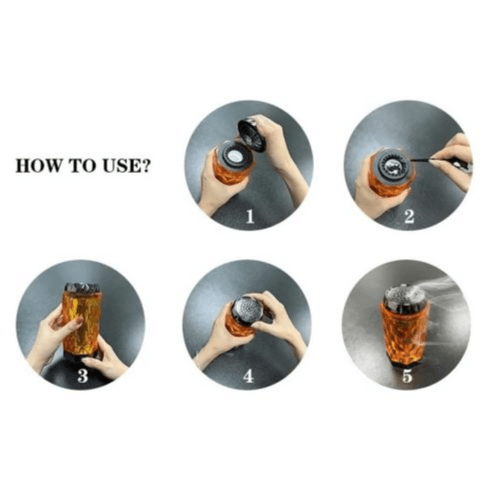 HOW TO USE?

1

2

3

4

5