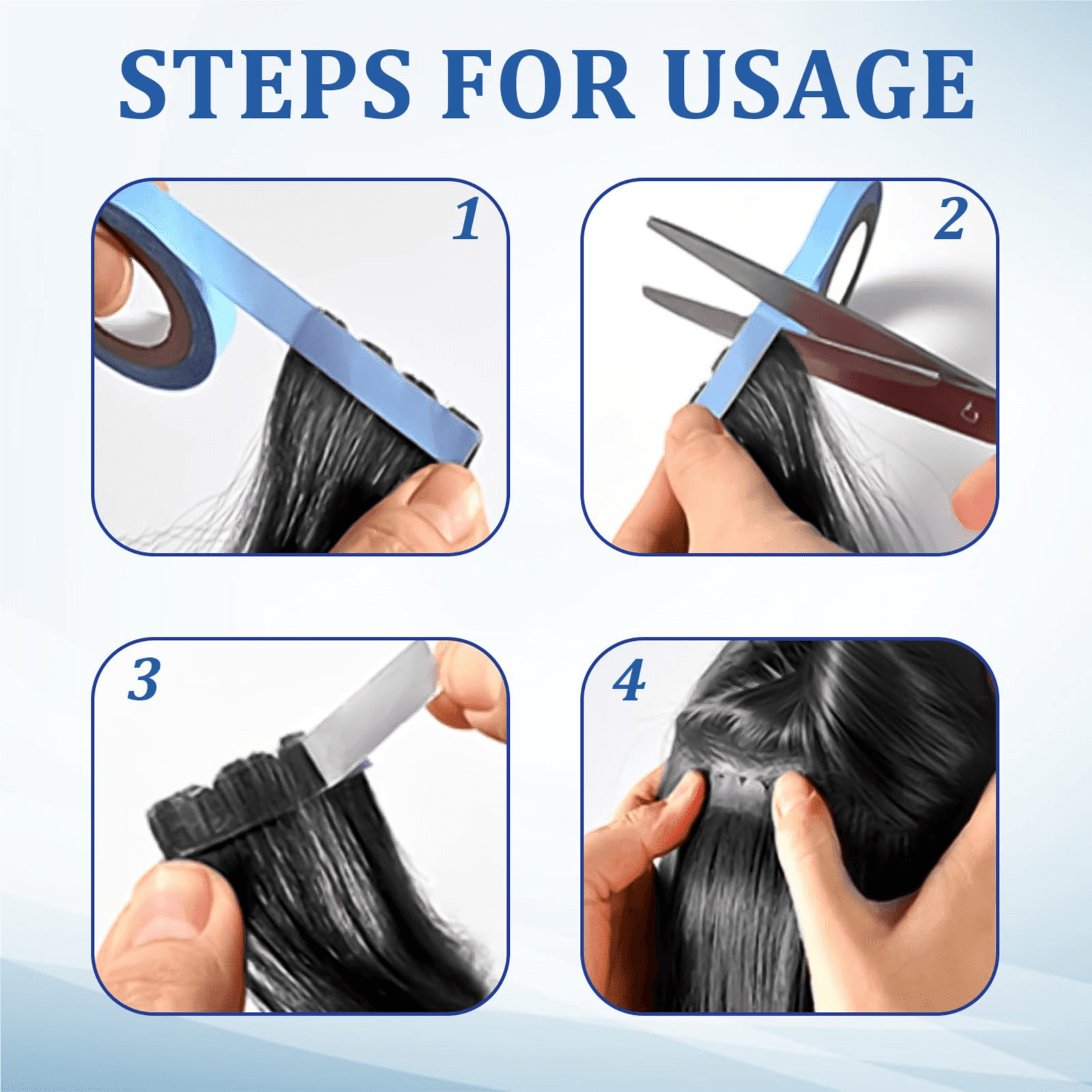 STEPS FOR USAGE

1

2

3

4